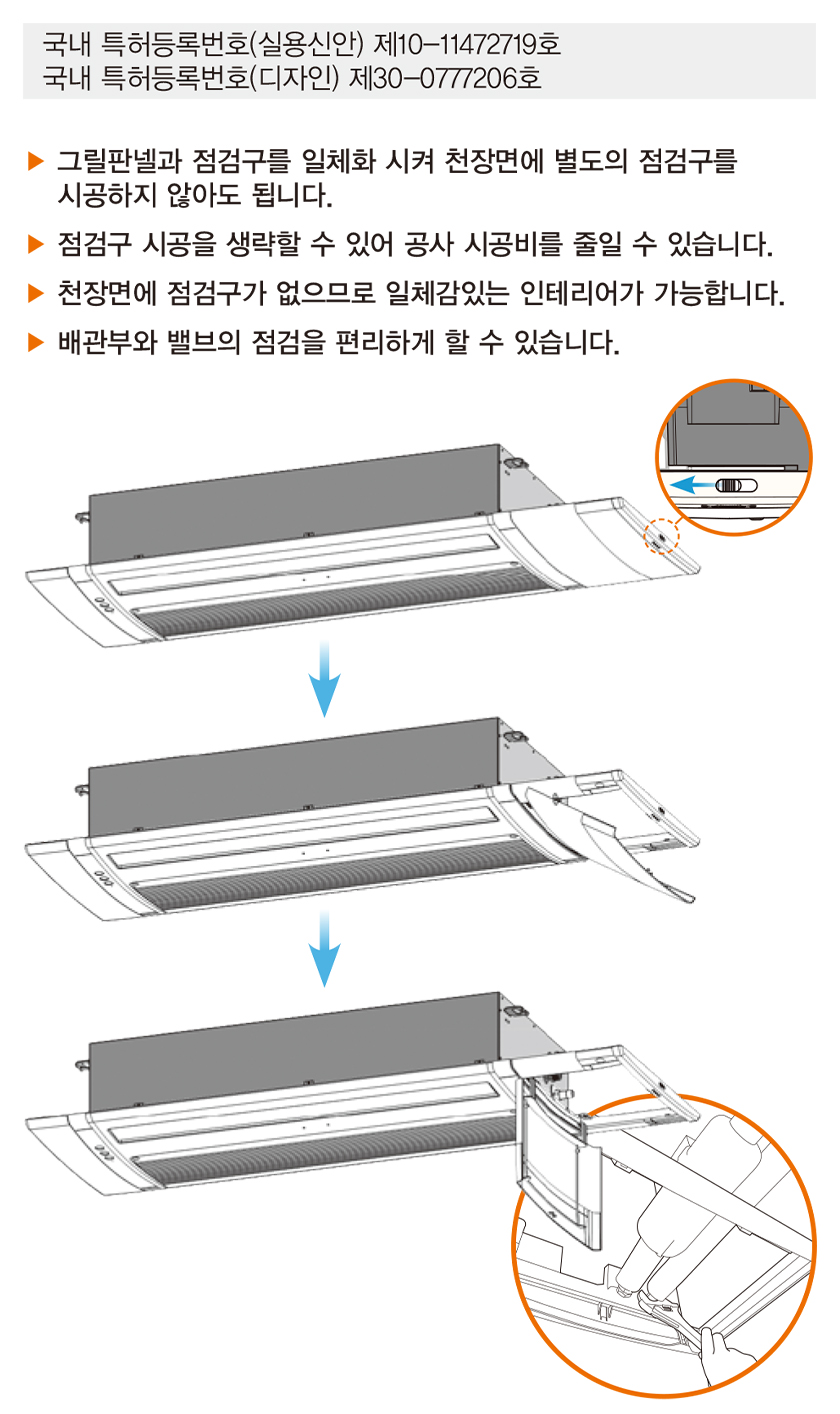 국내 특허등록번호(실용신안) 제10-11472719호
국내 특허등록번호(디자인) 제30-0777206호

▶ 그릴판넬과 점검구를 일체화 시켜 천장면에 별도의 점검구를 시공하지 않아도 됩니다.

▶ 점검구 시공을 생략할 수 있어 공사 시공비를 줄일 수 있습니다.

▶ 천장면에 점검구가 없으므로 일체감있는 인테리어가 가능합니다.

▶ 배관부와 밸브의 점검을 편리하게 할 수 있습니다.