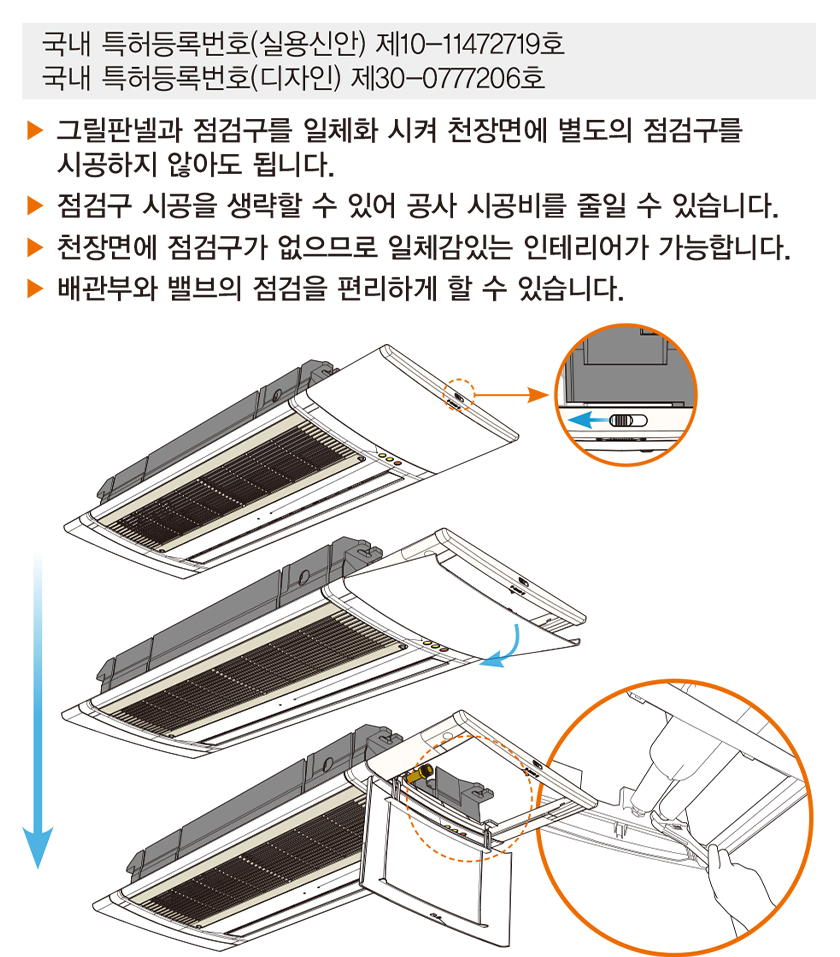 국내 특허등록번호(실용신안) 제10-11472719호
국내 특허등록번호(디자인) 제30-0777206호

▶ 그릴판넬과 점검구를 일체화 시켜 천장면에 별도의 점검구를 시공하지 않아도 됩니다.

▶ 점검구 시공을 생략할 수 있어 공사 시공비를 줄일 수 있습니다.

▶ 천장면에 점검구가 없으므로 일체감있는 인테리어가 가능합니다.

▶ 배관부와 밸브의 점검을 편리하게 할 수 있습니다.