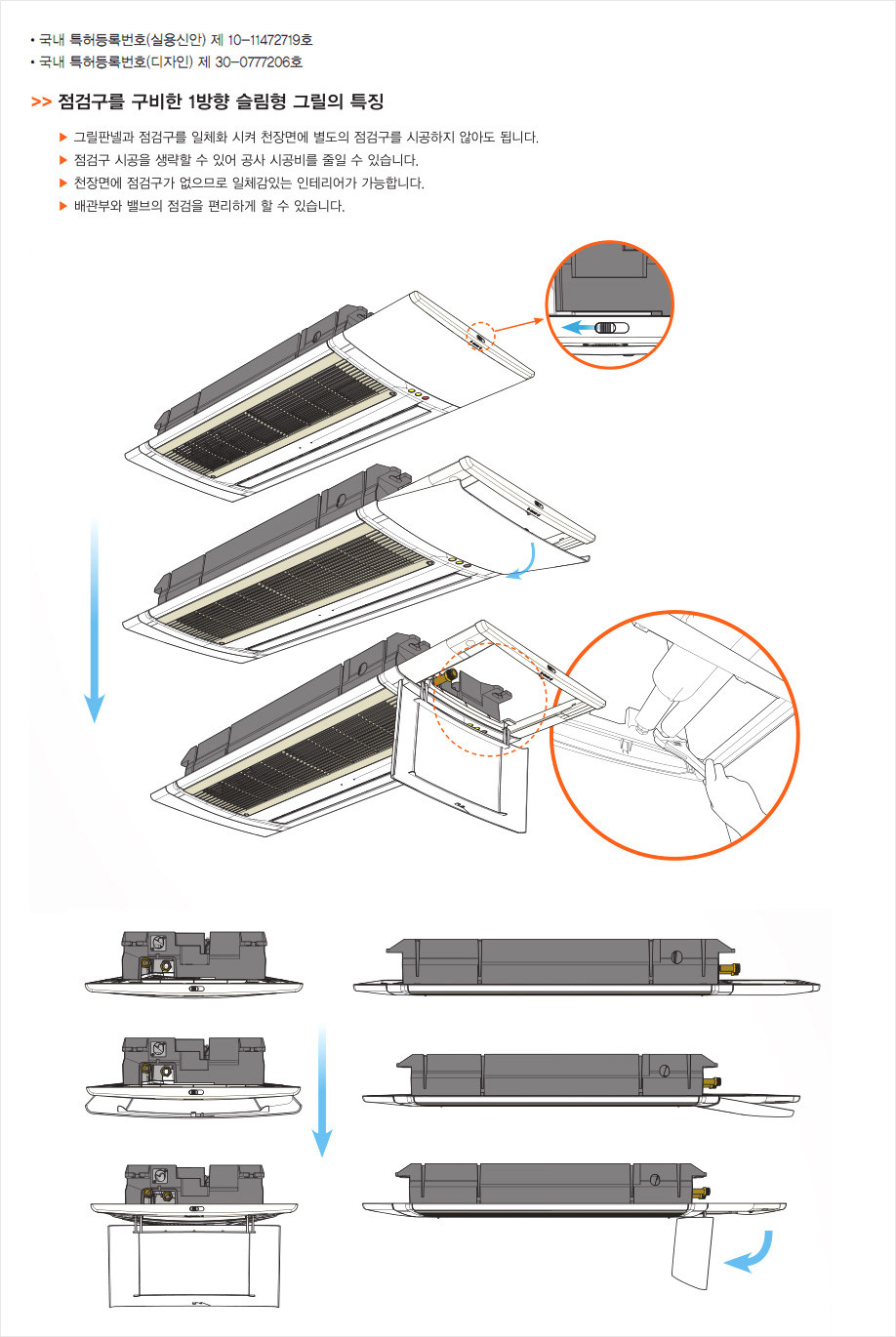 • 국내 특허등록번호(실용신안) 제 10-11472719호
• 국내 특허등록번호(디자인) 제 30-0777206호

>> 점검구를 구비한 1방향 슬림형 그릴의 특징

▶ 그릴판넬과 점검구를 일체화 시켜 천장면에 별도의 점검구를 시공하지 않아도 됩니다.
▶ 점검구 시공을 생략할 수 있어 공사 시공비를 줄일 수 있습니다.
▶ 천장면에 점검구가 없으므로 일체감있는 인테리어가 가능합니다.
▶ 배관부와 밸브의 점검을 편리하게 할 수 있습니다.