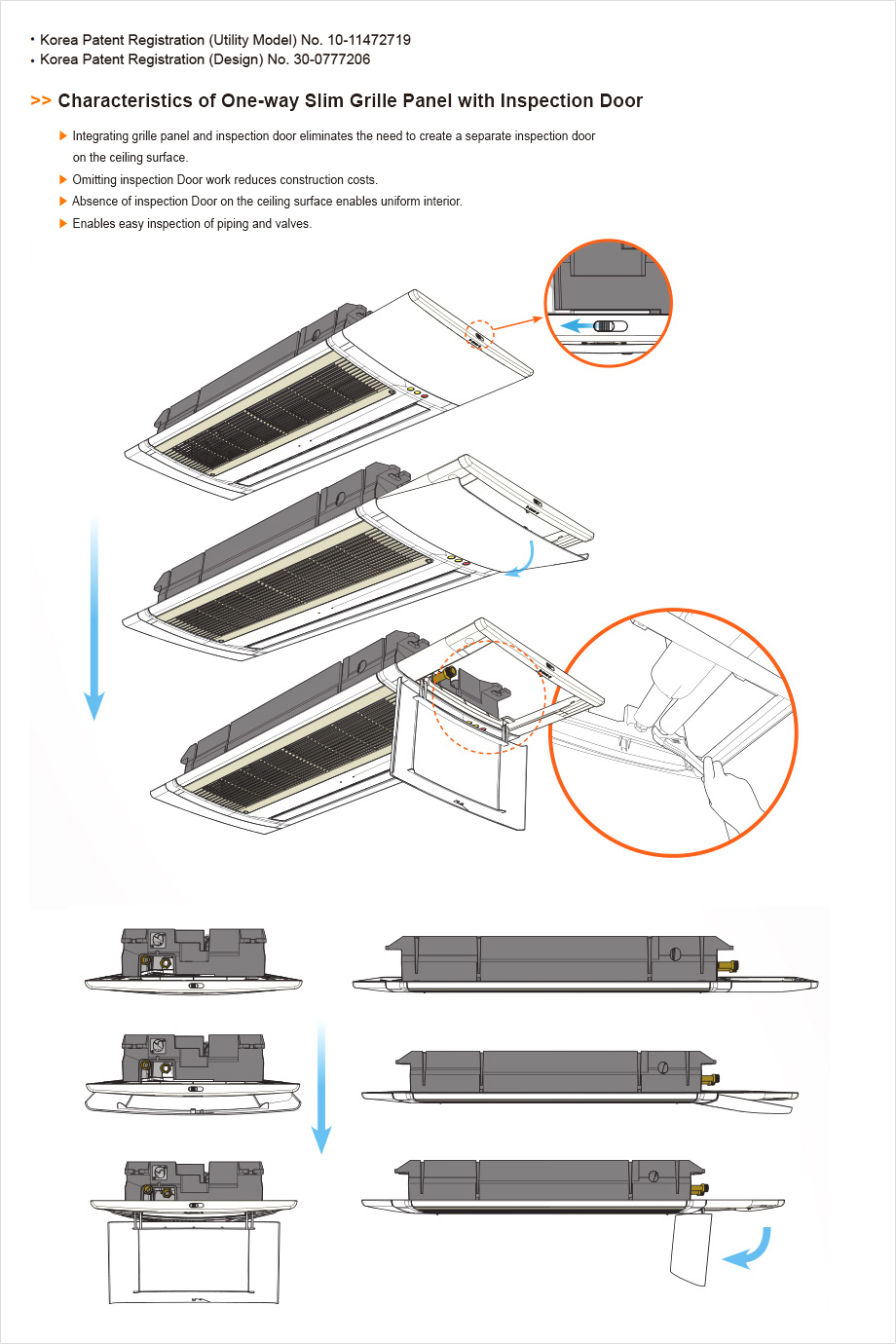 • Korea Patent Registration (Utility Model) No. 10-11472719
• Korea Patent Registration (Design) No. 30-0777206

>> Characteristics of One-way Slim Grille Panel with Inspection Door

▶ Integrating grille panel and inspection door eliminates the need to create a separate inspection door on the ceiling surface.
▶ Omitting inspection Door work reduces construction costs.
▶ Absence of inspection Door on the ceiling surface enables uniform interior.
▶ Enables easy inspection of piping and valves.